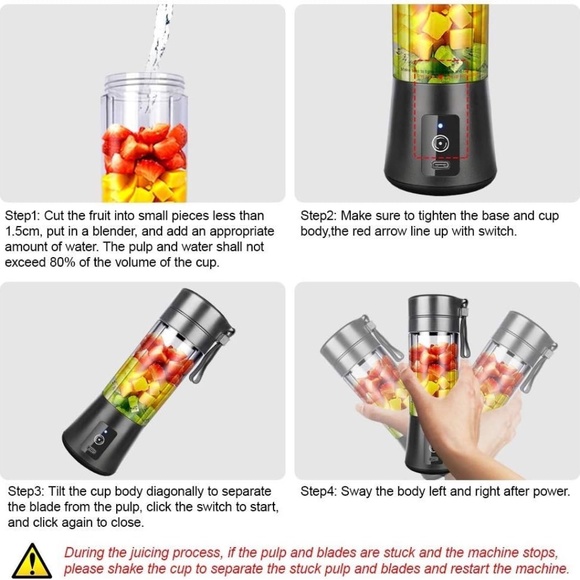 Step1: Cut the fruit into small pieces less than 1.5cm, put in a blender, and add an appropriate amount of water. The pulp and water shall not exceed 80% of the volume of the cup.

Step2: Make sure to tighten the base and cup body,the red arrow line up with switch.

Step3: Tilt the cup body diagonally to separate the blade from the pulp, click the switch to start, and click again to close.

Step4: Sway the body left and right after power.

During the juicing process, if the pulp and blades are stuck and the machine stops, please shake the cup to separate the stuck pulp and blades and restart the machine.